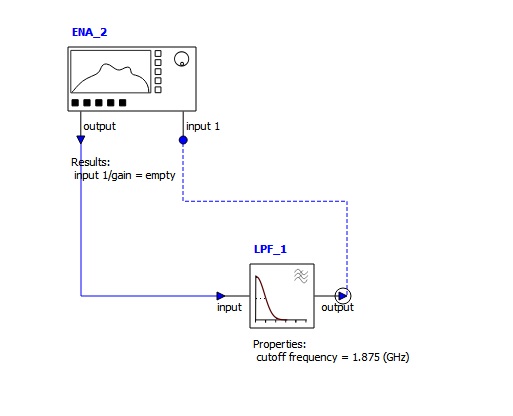 ENA_2

output

input 1

Results:
input 1/gain = empty

LPF_1

input

output

Properties:
cutoff frequency = 1.875 (GHz)